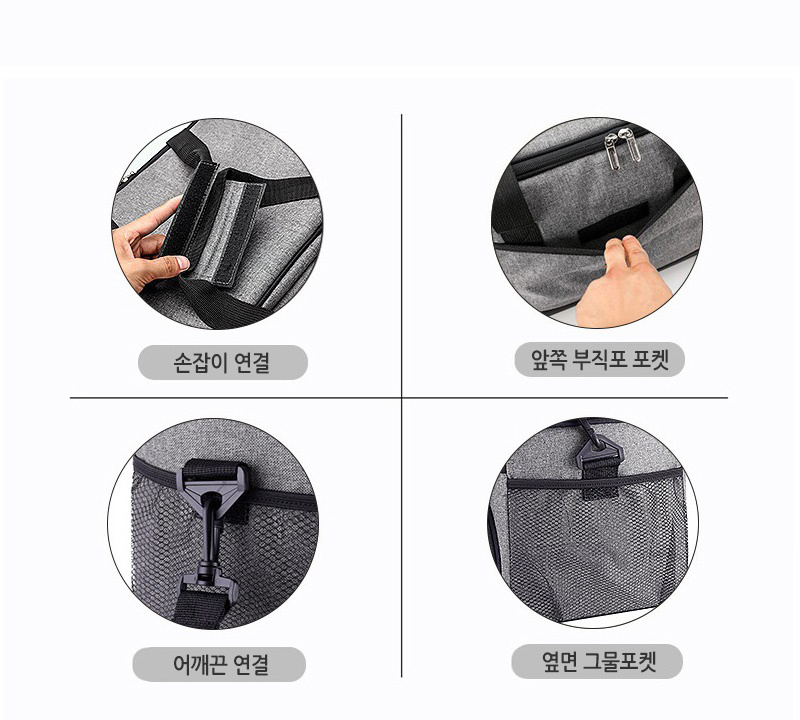 손잡이 연결

앞쪽 부직포 포켓

어깨끈 연결

옆면 그물포켓